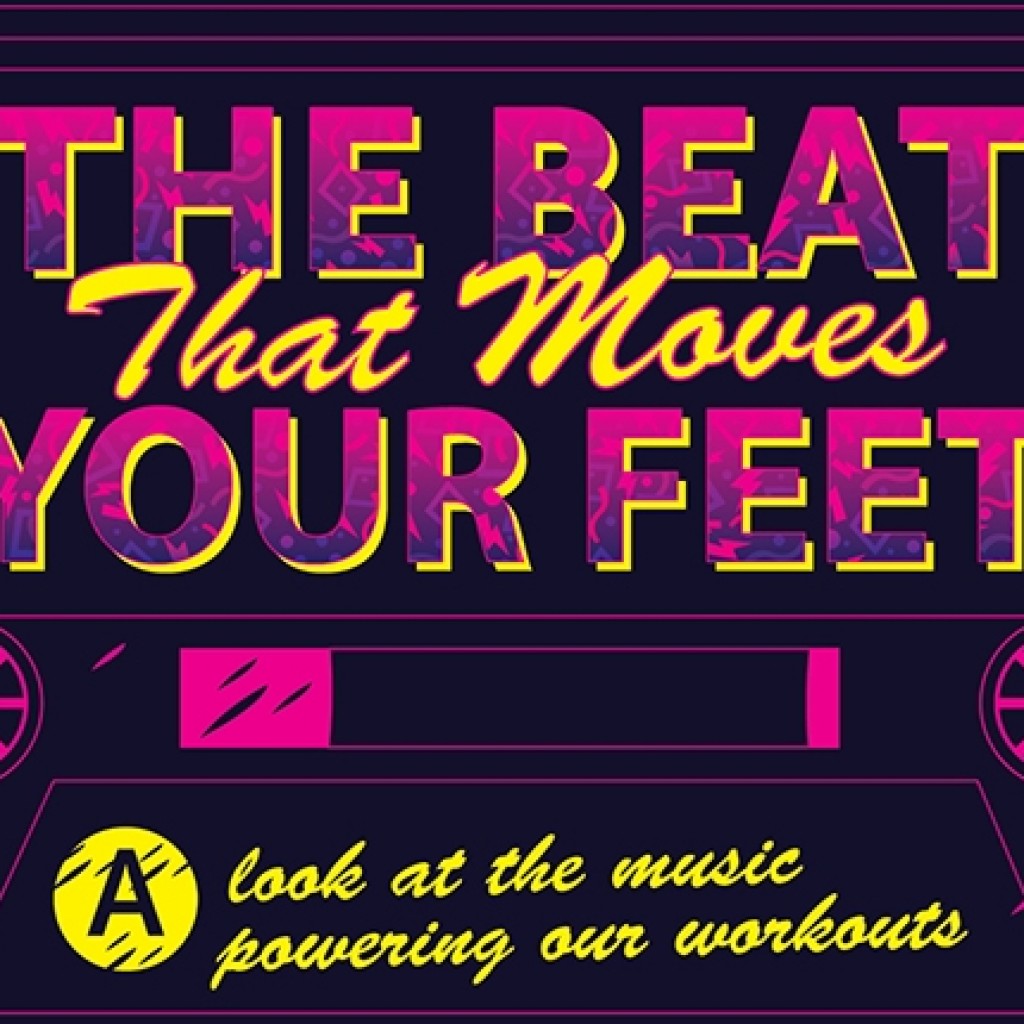 THE BEAT
That Moves
YOUR FEET

A look at the music powering our workouts